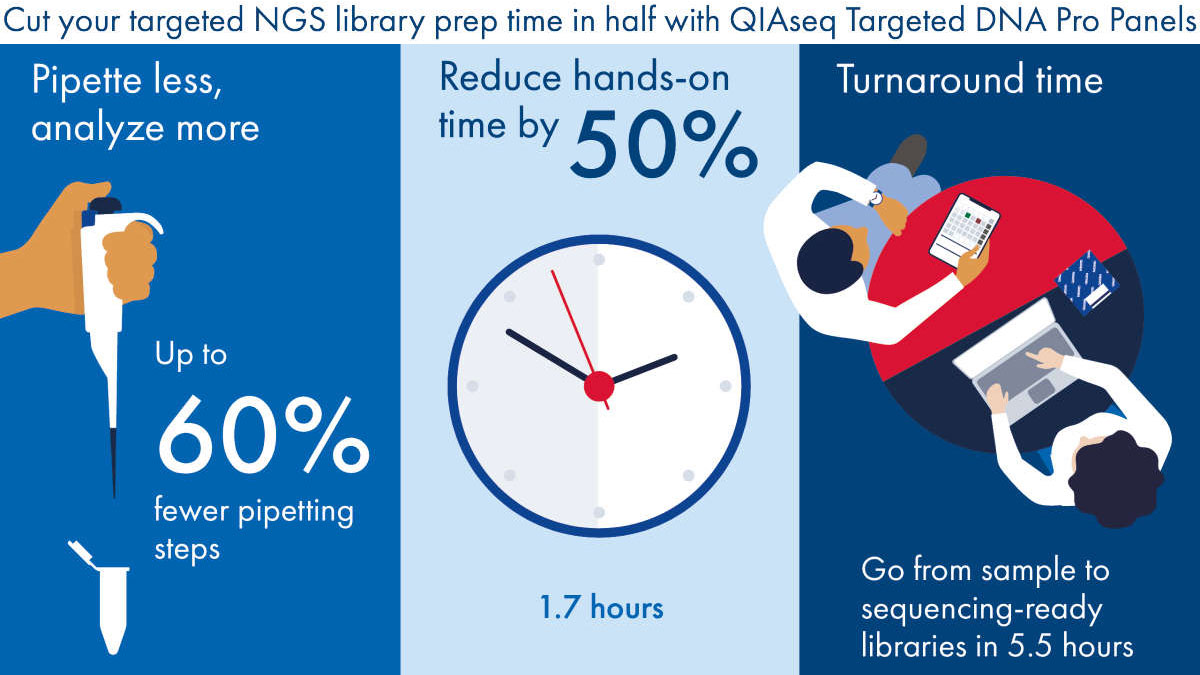 Cut your targeted NGS library prep time in half with QIAseq Targeted DNA Pro Panels

Pipette less, analyze more

Up to 60% fewer pipetting steps

Reduce hands-on time by 50%

1.7 hours

Turnaround time

Go from sample to sequencing-ready libraries in 5.5 hours